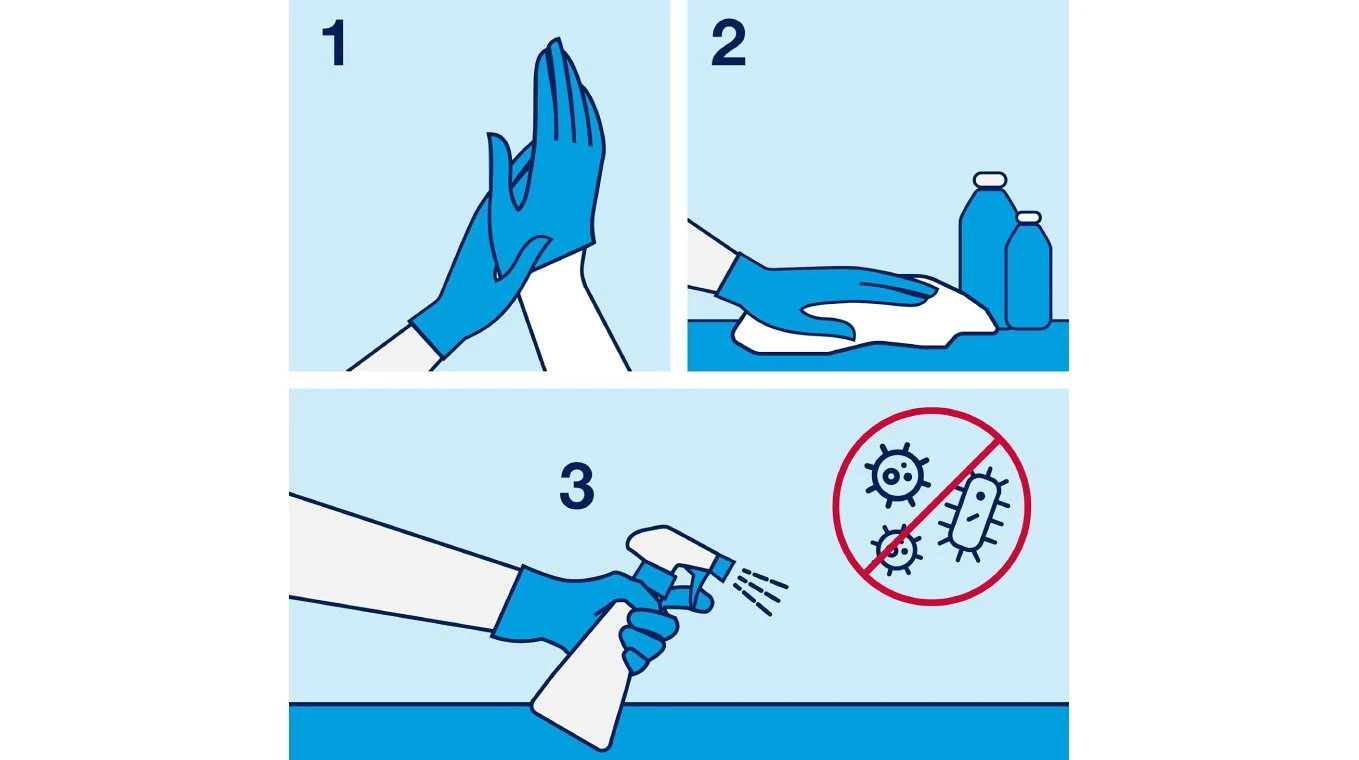 1

2

3